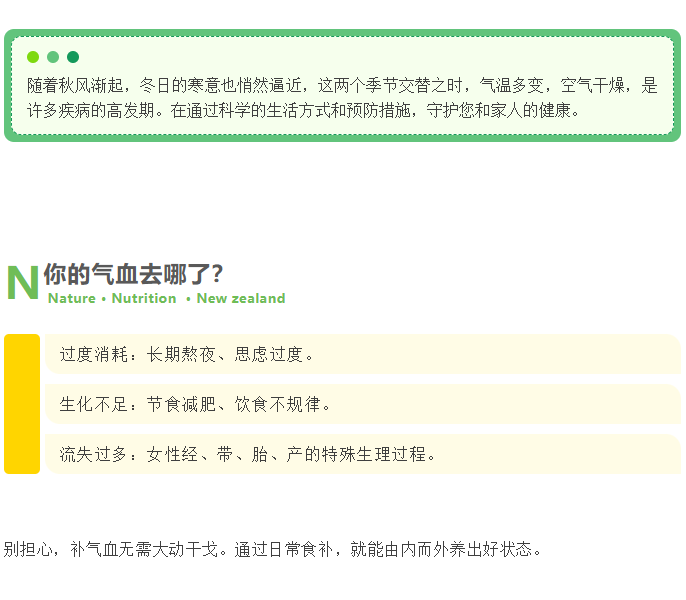 随着秋风渐起，冬日的寒意也悄然逼近，这两个季节交替之时，气温多变，空气干燥，是许多疾病的高发期。在通过科学的生活方式和预防措施，守护您和家人的健康。

N 你的气血去哪了?
Nature • Nutrition • New zealand

过度消耗：长期熬夜、思虑过度。

生化不足：节食减肥、饮食不规律。

流失过多：女性经、带、胎、产的特殊生理过程。

别担心，补气血无需大动干戈。通过日常食补，就能由内而外养出好状态。